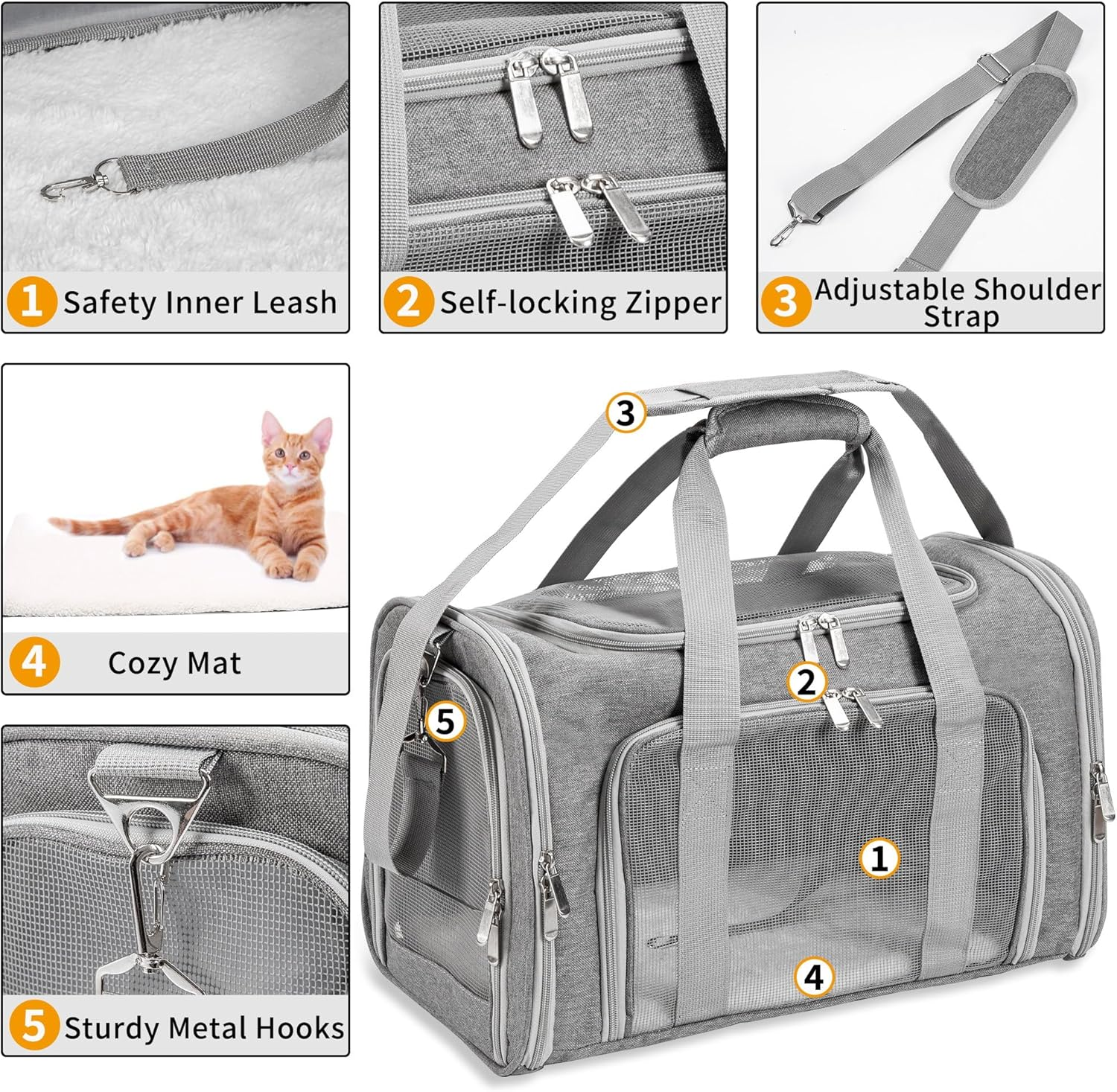 1 Safety Inner Leash

2 Self-locking Zipper

3 Adjustable Shoulder Strap

4 Cozy Mat

5 Sturdy Metal Hooks

3

2

5

1

4