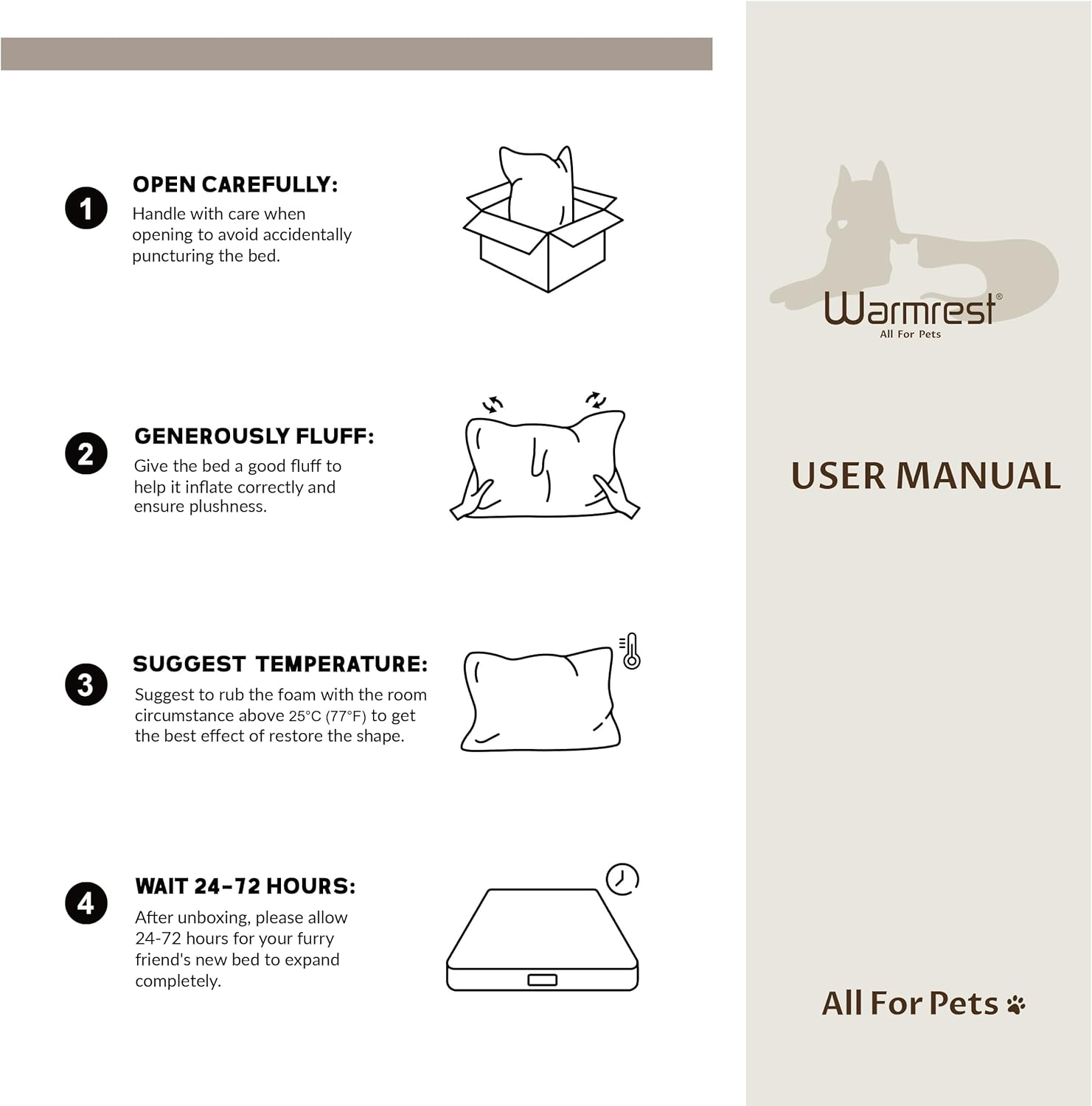 1 OPEN CAREFULLY:
Handle with care when opening to avoid accidentally puncturing the bed.

2 GENEROUSLY FLUFF:
Give the bed a good fluff to help it inflate correctly and ensure plushness.

3 SUGGEST TEMPERATURE:
Suggest to rub the foam with the room circumstance above 25°C (77°F) to get the best effect of restore the shape.

4 WAIT 24-72 HOURS:
After unboxing, please allow 24-72 hours for your furry friend's new bed to expand completely.

Warmrest®
All For Pets

USER MANUAL

All For Pets