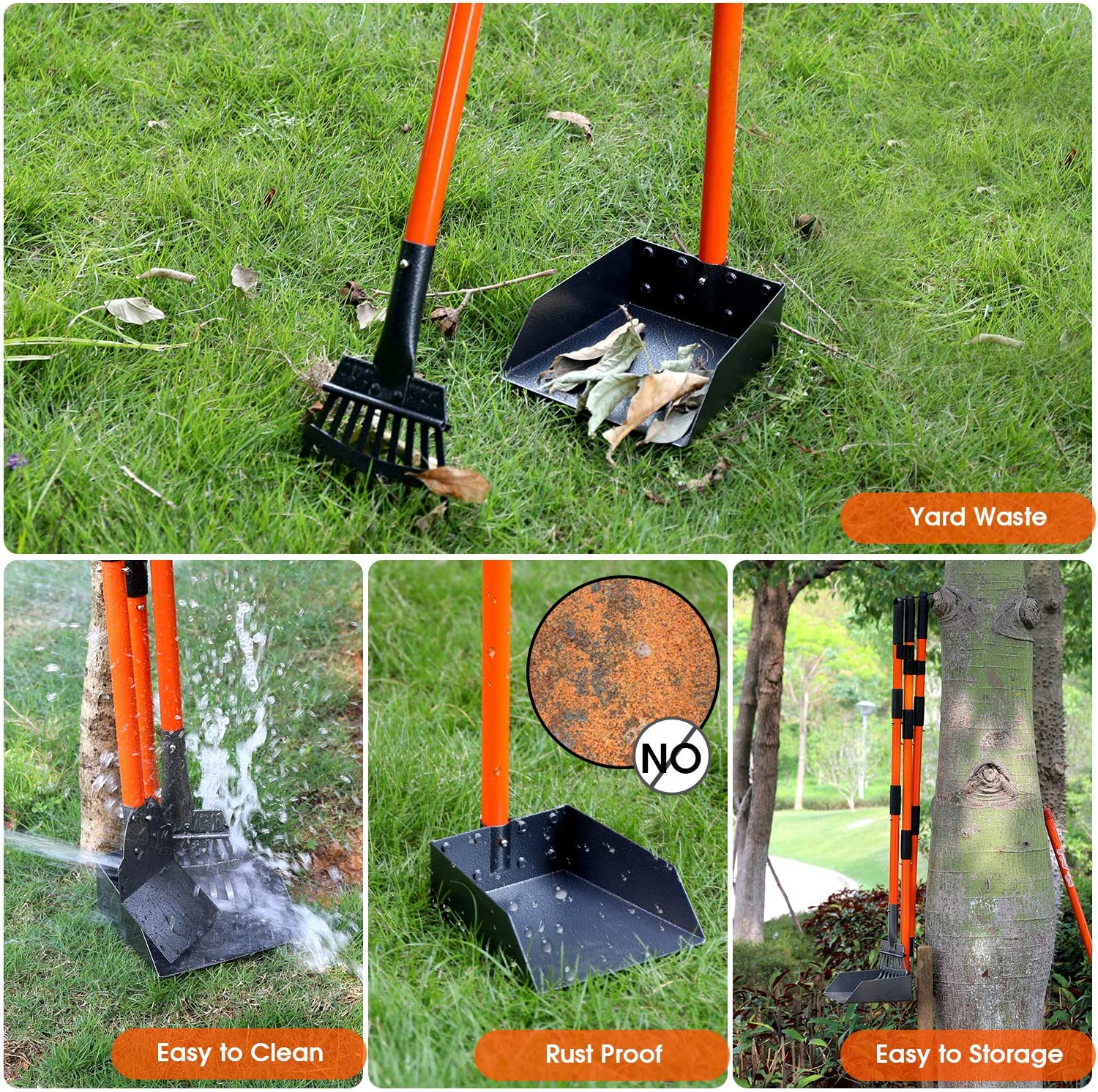 Yard Waste

Easy to Clean

NO

Rust Proof

Easy to Storage