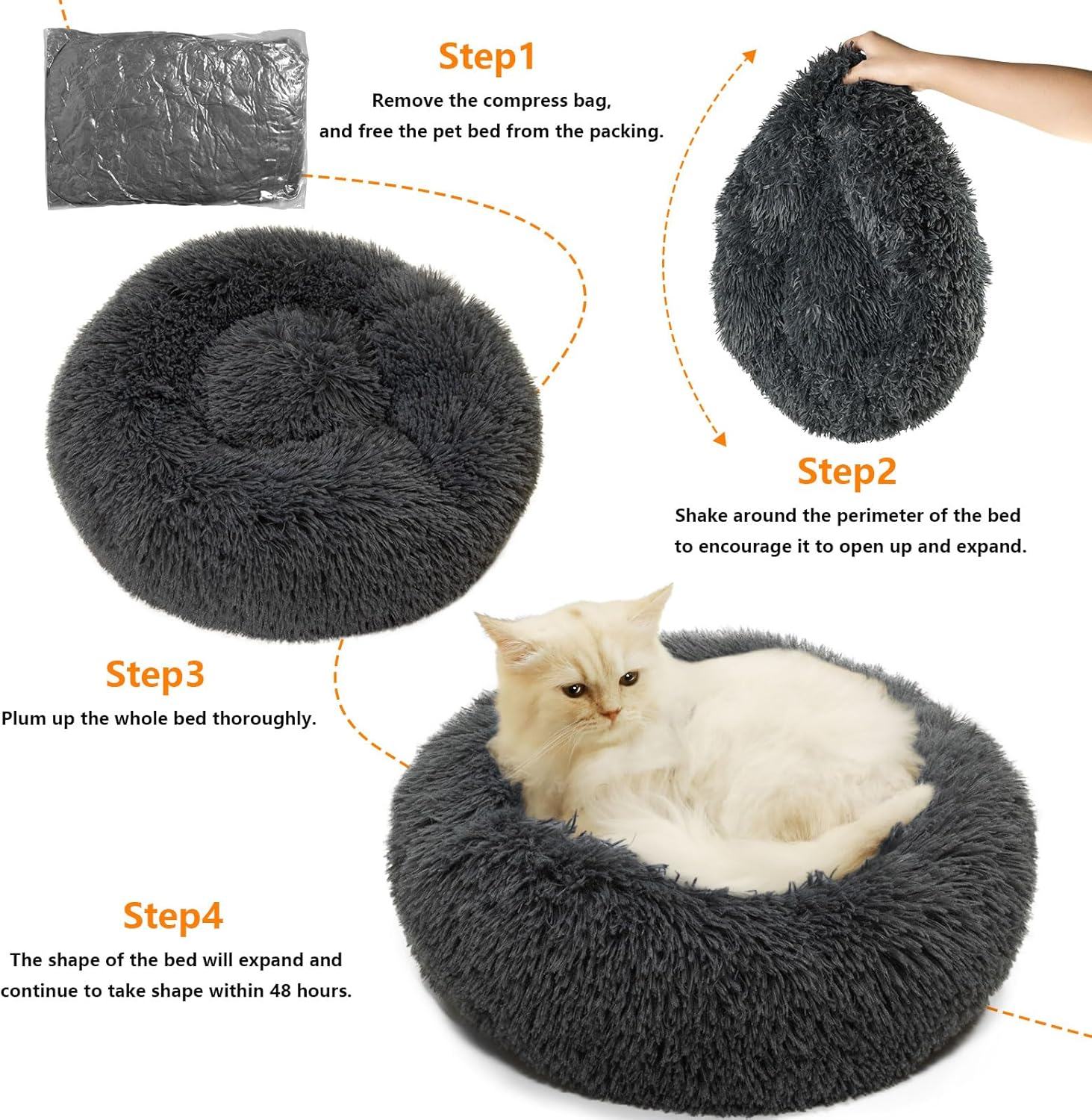 Step1
Remove the compress bag, and free the pet bed from the packing.

Step2
Shake around the perimeter of the bed to encourage it to open up and expand.

Step3
Plum up the whole bed thoroughly.

Step4
The shape of the bed will expand and continue to take shape within 48 hours.