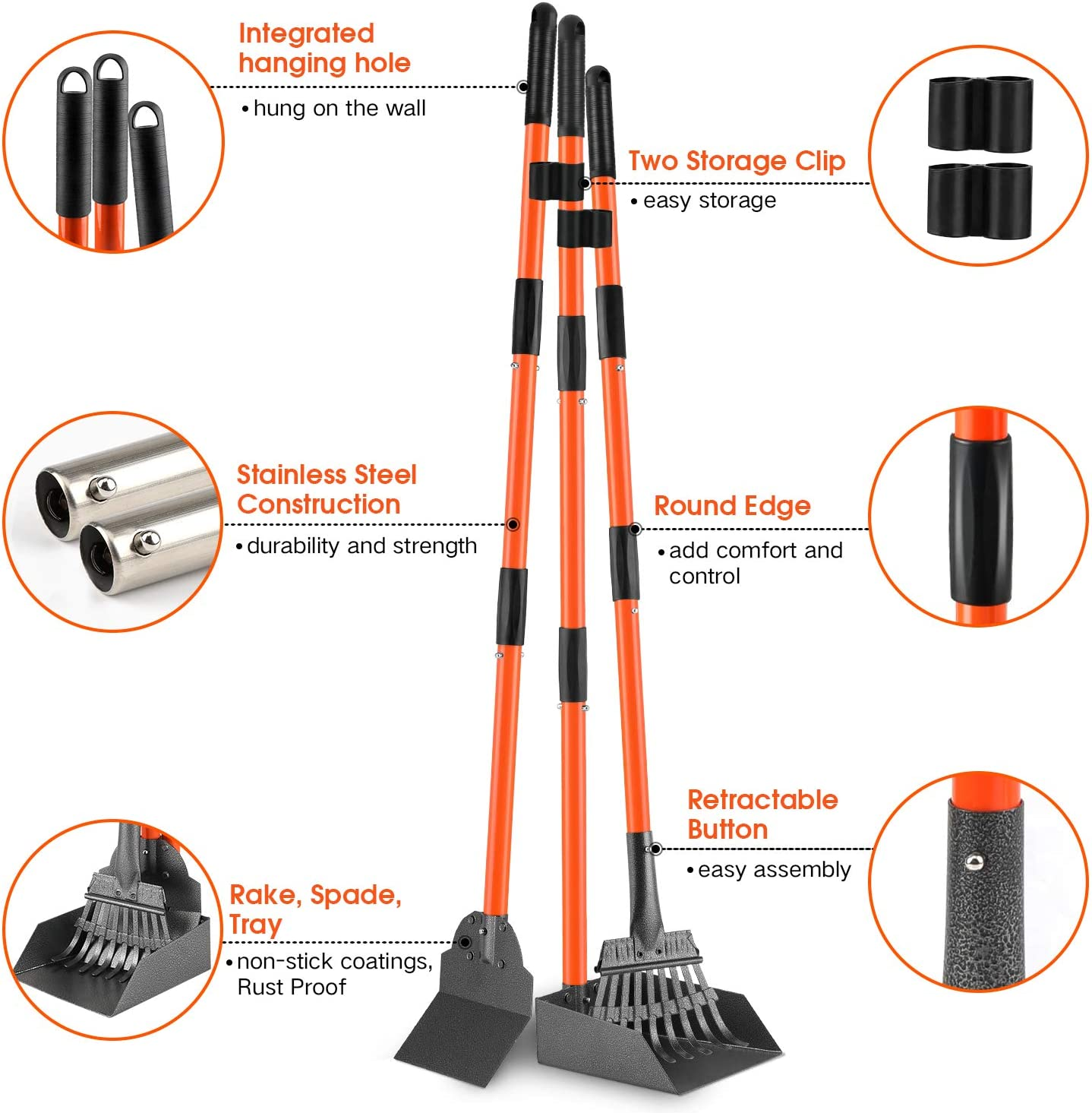 Integrated hanging hole

• hung on the wall

Two Storage Clip

• easy storage

Stainless Steel Construction

• durability and strength

Round Edge

• add comfort and control

Retractable Button

• easy assembly

Rake, Spade, Tray

• non-stick coatings, Rust Proof