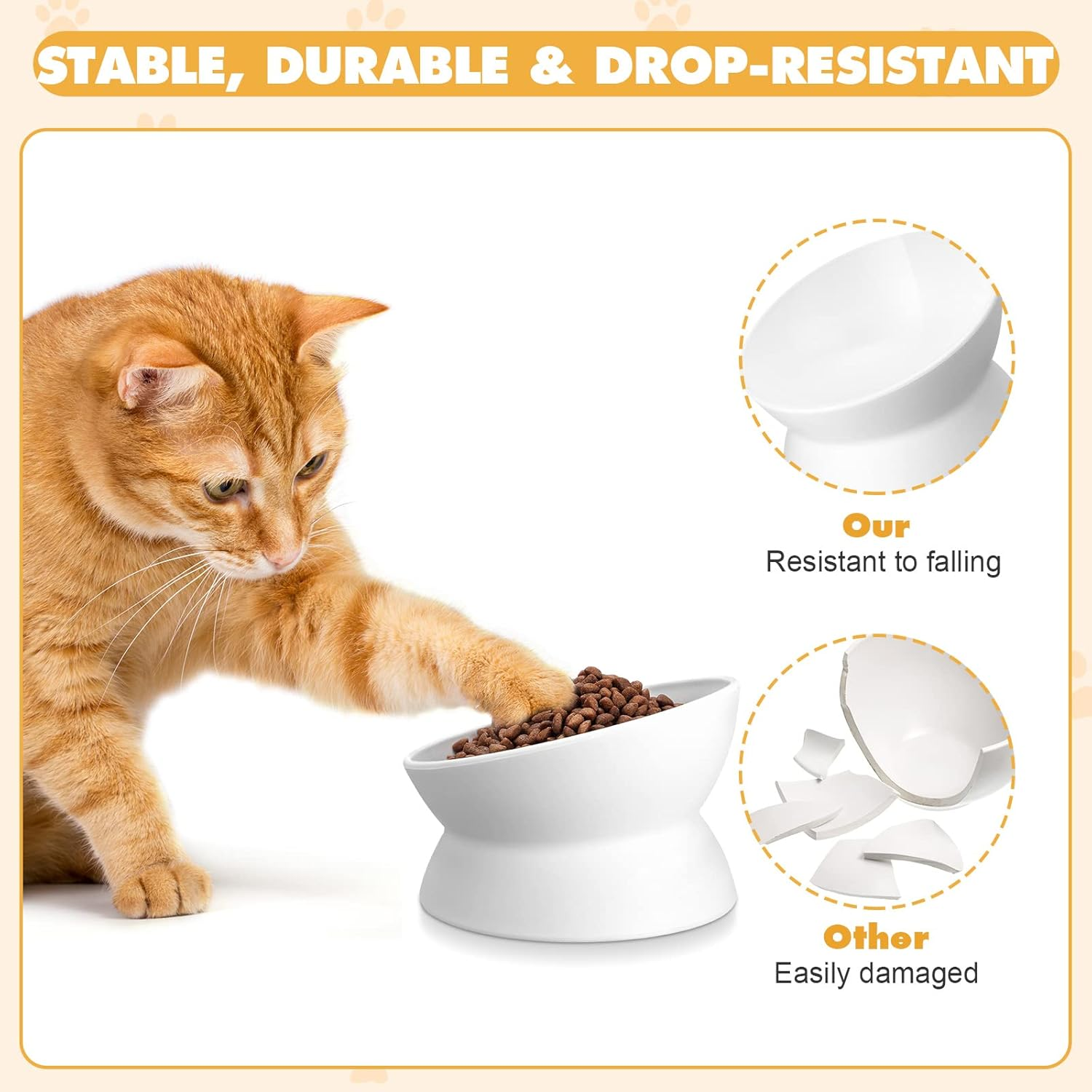 STABLE, DURABLE & DROP-RESISTANT

Our
Resistant to falling

Other
Easily damaged