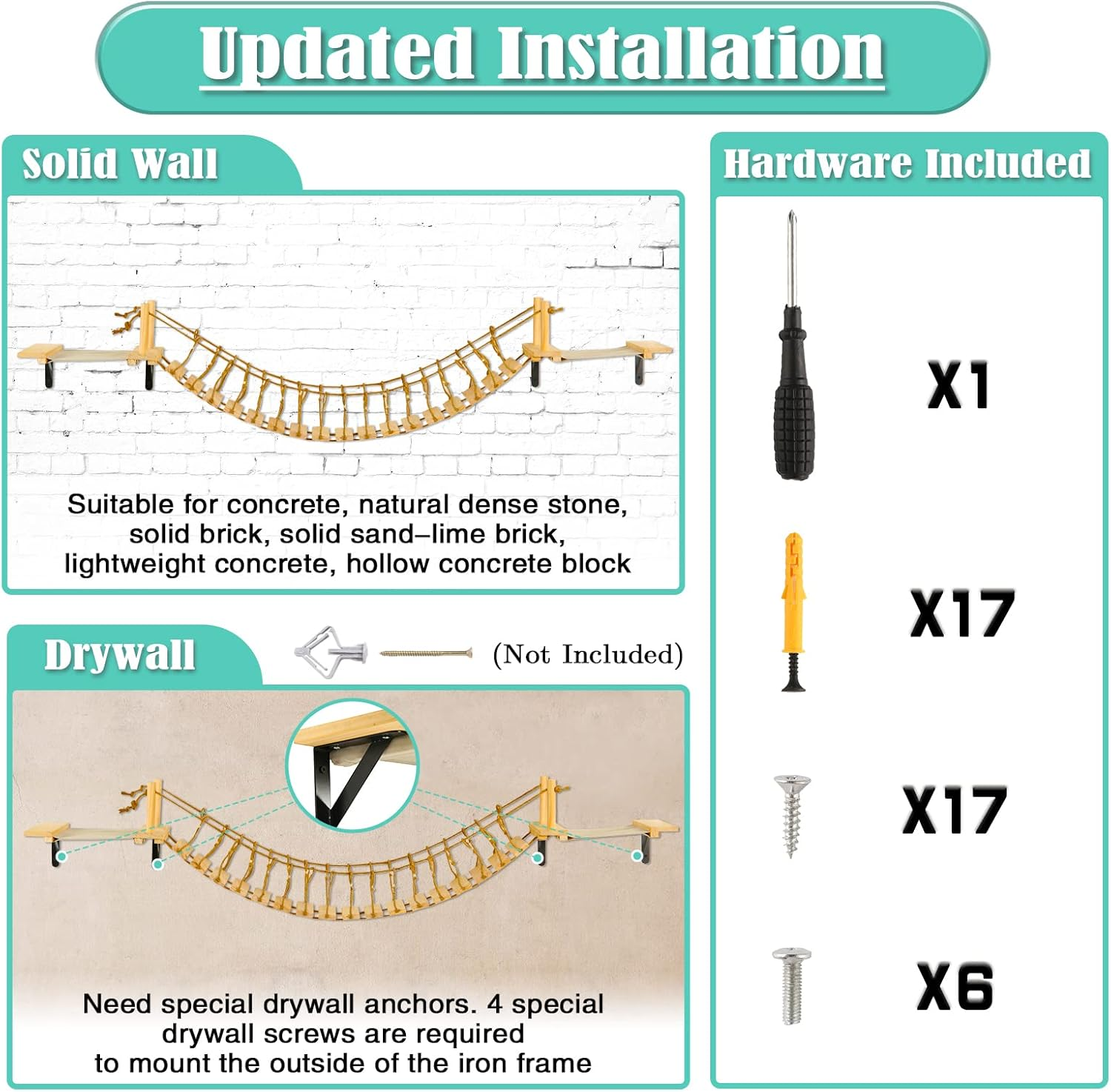 Updated Installation

Solid Wall

Suitable for concrete, natural dense stone, solid brick, solid sand–lime brick, lightweight concrete, hollow concrete block

Drywall

(Not Included)

Need special drywall anchors. 4 special drywall screws are required to mount the outside of the iron frame

Hardware Included

X1

X17

X17

X6