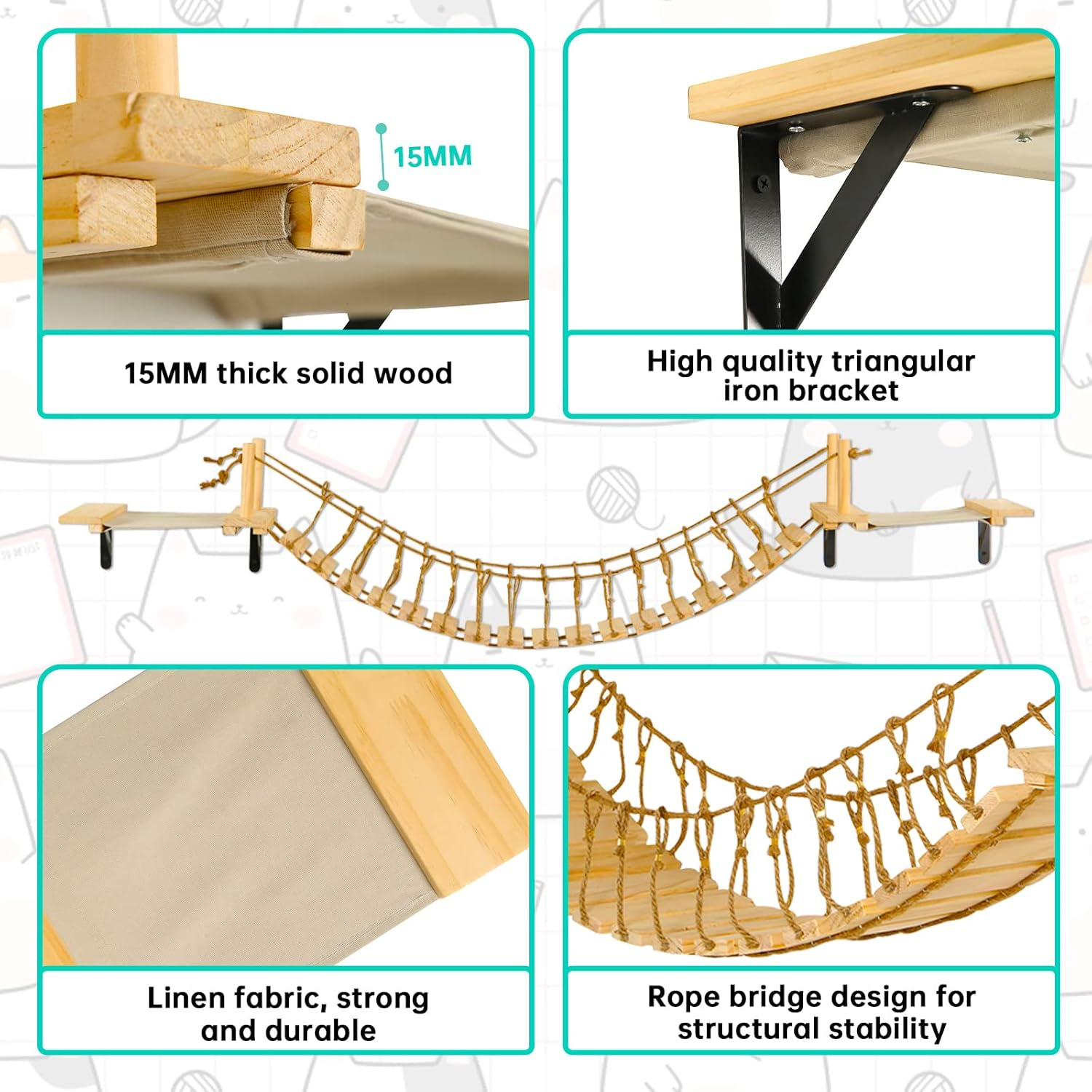 15MM

15MM thick solid wood

High quality triangular iron bracket

Linen fabric, strong and durable

Rope bridge design for structural stability