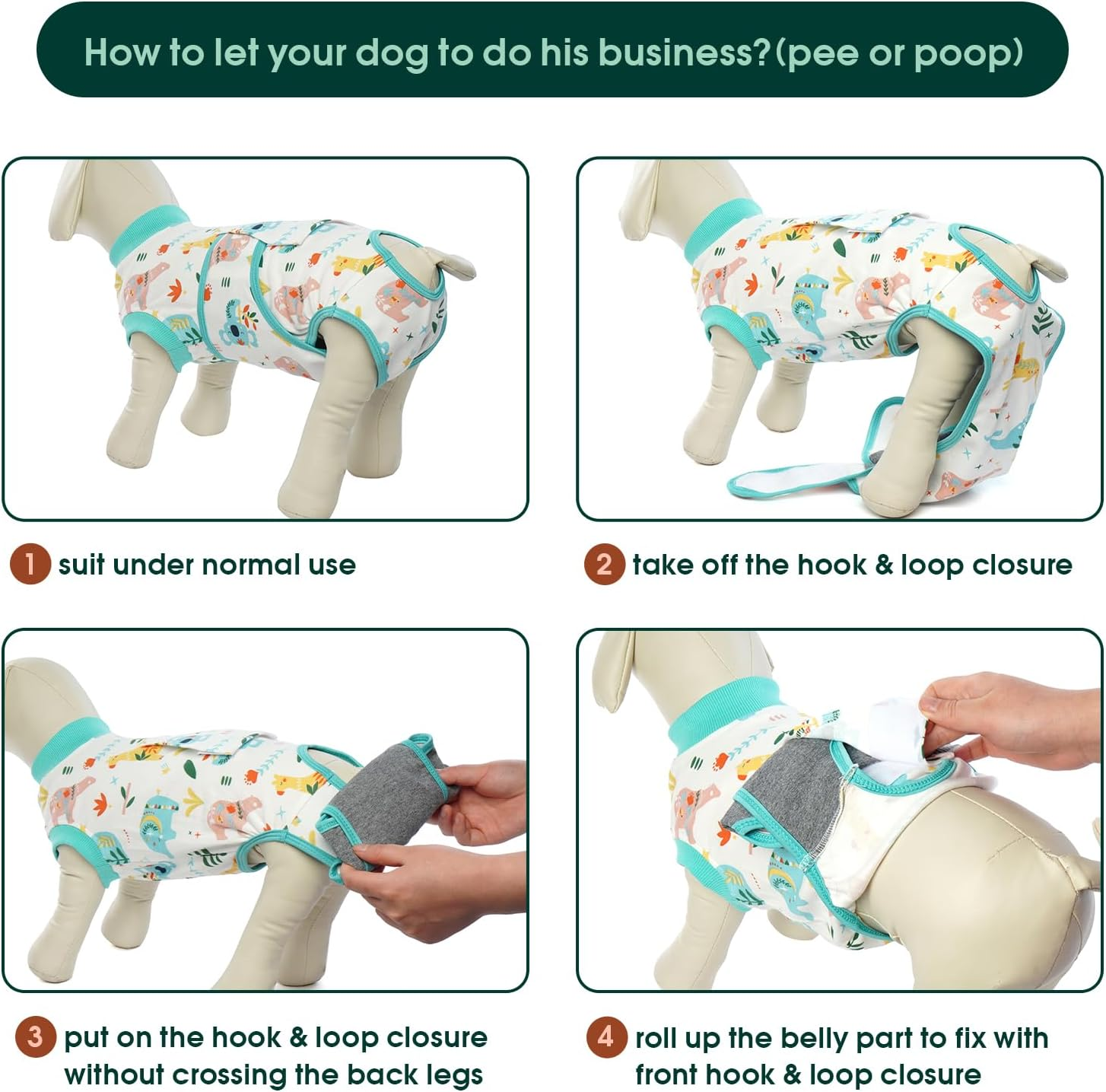 How to let your dog to do his business?(pee or poop)

1 suit under normal use

2 take off the hook & loop closure

3 put on the hook & loop closure without crossing the back legs

4 roll up the belly part to fix with front hook & loop closure