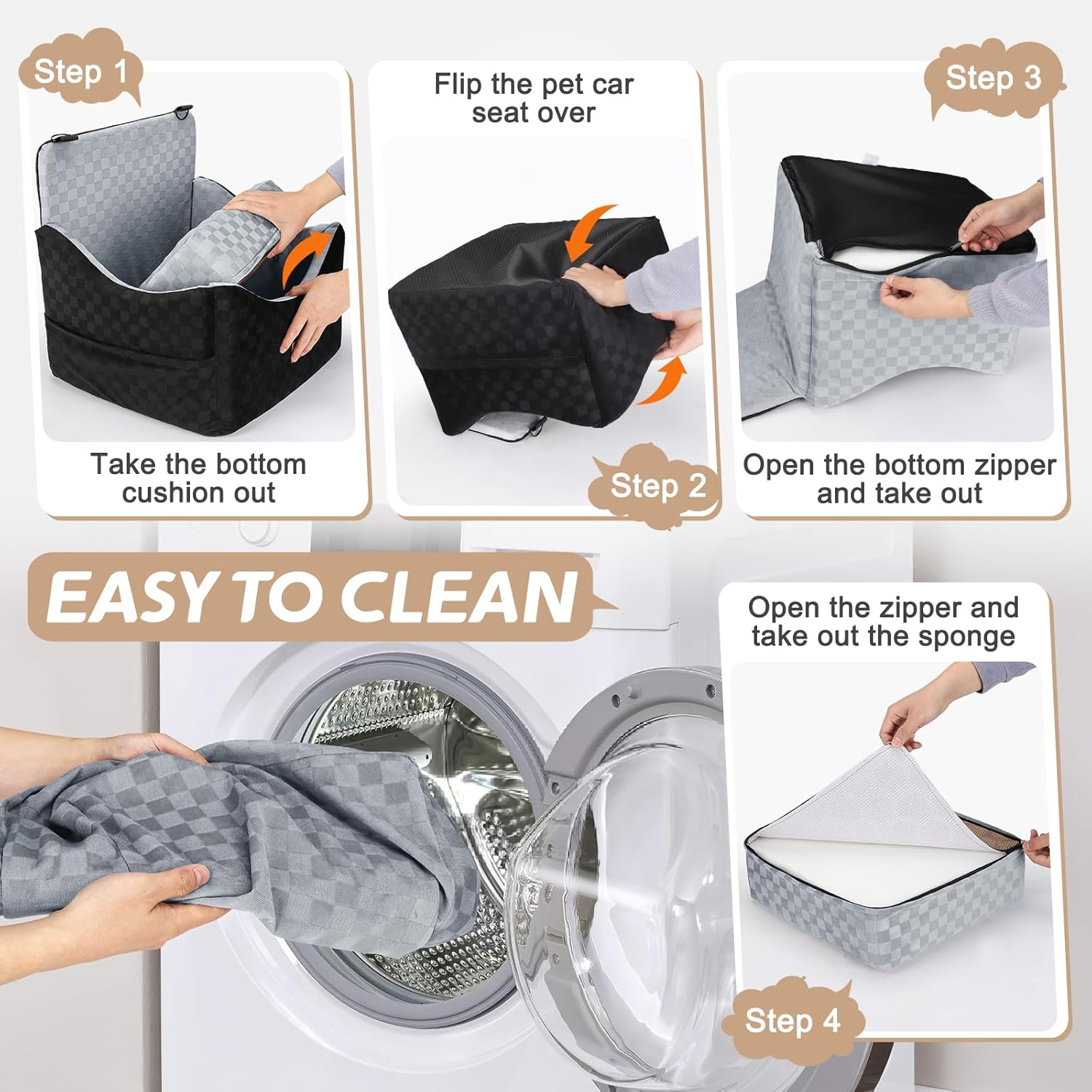 Step 1

Take the bottom cushion out

Flip the pet car seat over

Step 2

Step 3

Open the bottom zipper and take out

EASY TO CLEAN

Open the zipper and take out the sponge

Step 4