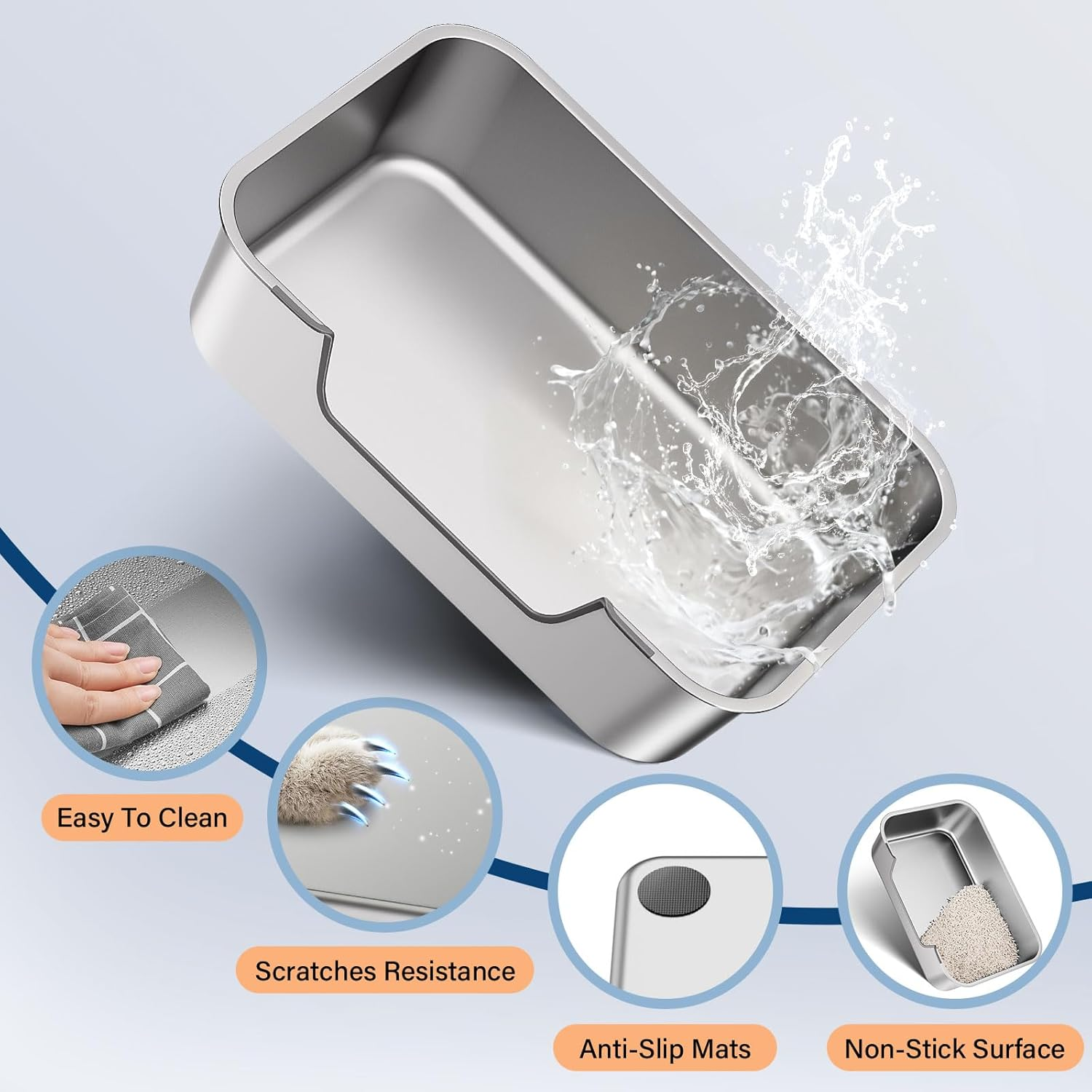 Easy To Clean

Scratches Resistance

Anti-Slip Mats

Non-Stick Surface