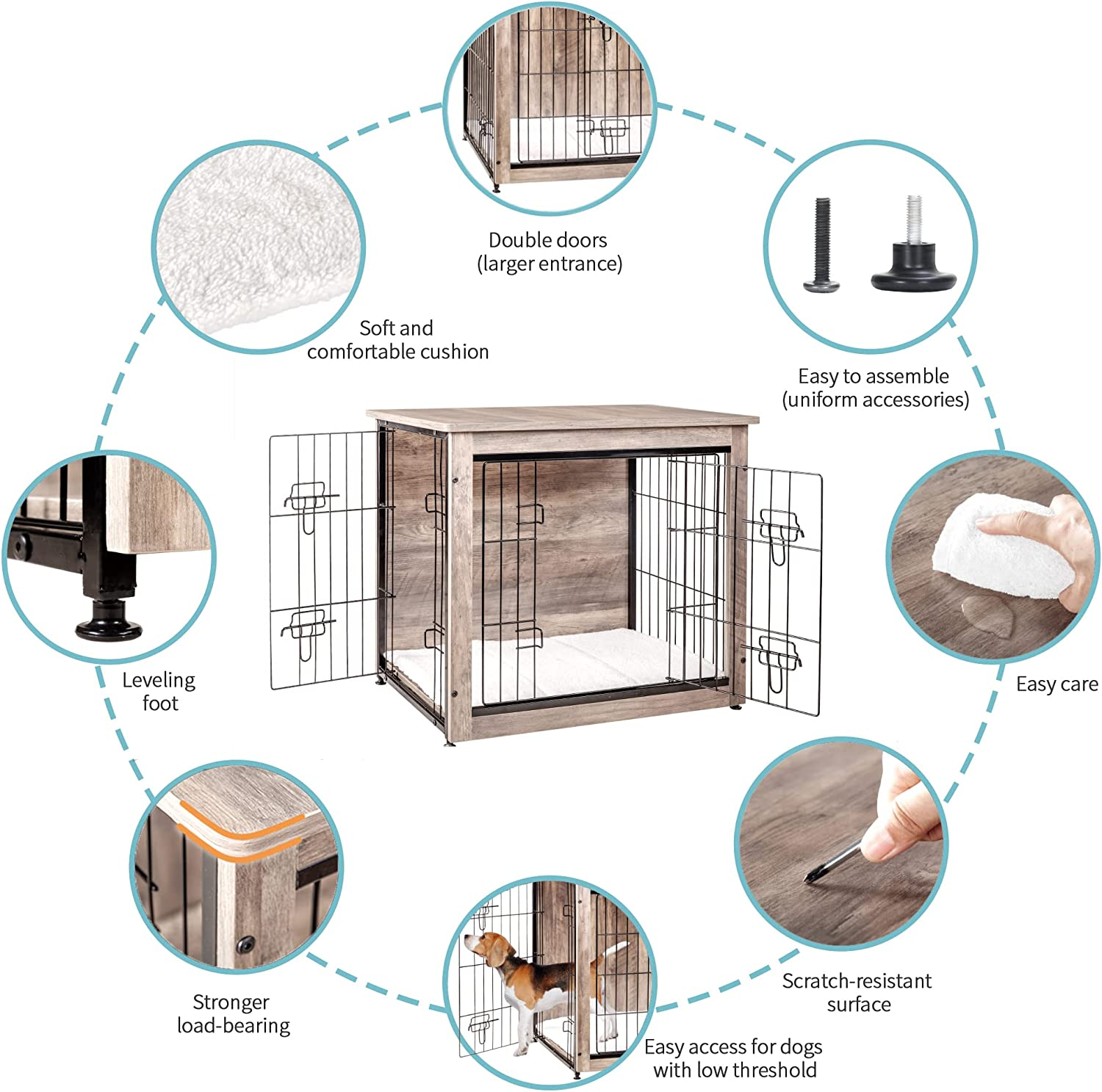 Double doors
(larger entrance)

Soft and
comfortable cushion

Easy to assemble
(uniform accessories)

Leveling
foot

Easy care

Stronger
load-bearing

Scratch-resistant
surface

Easy access for dogs
with low threshold