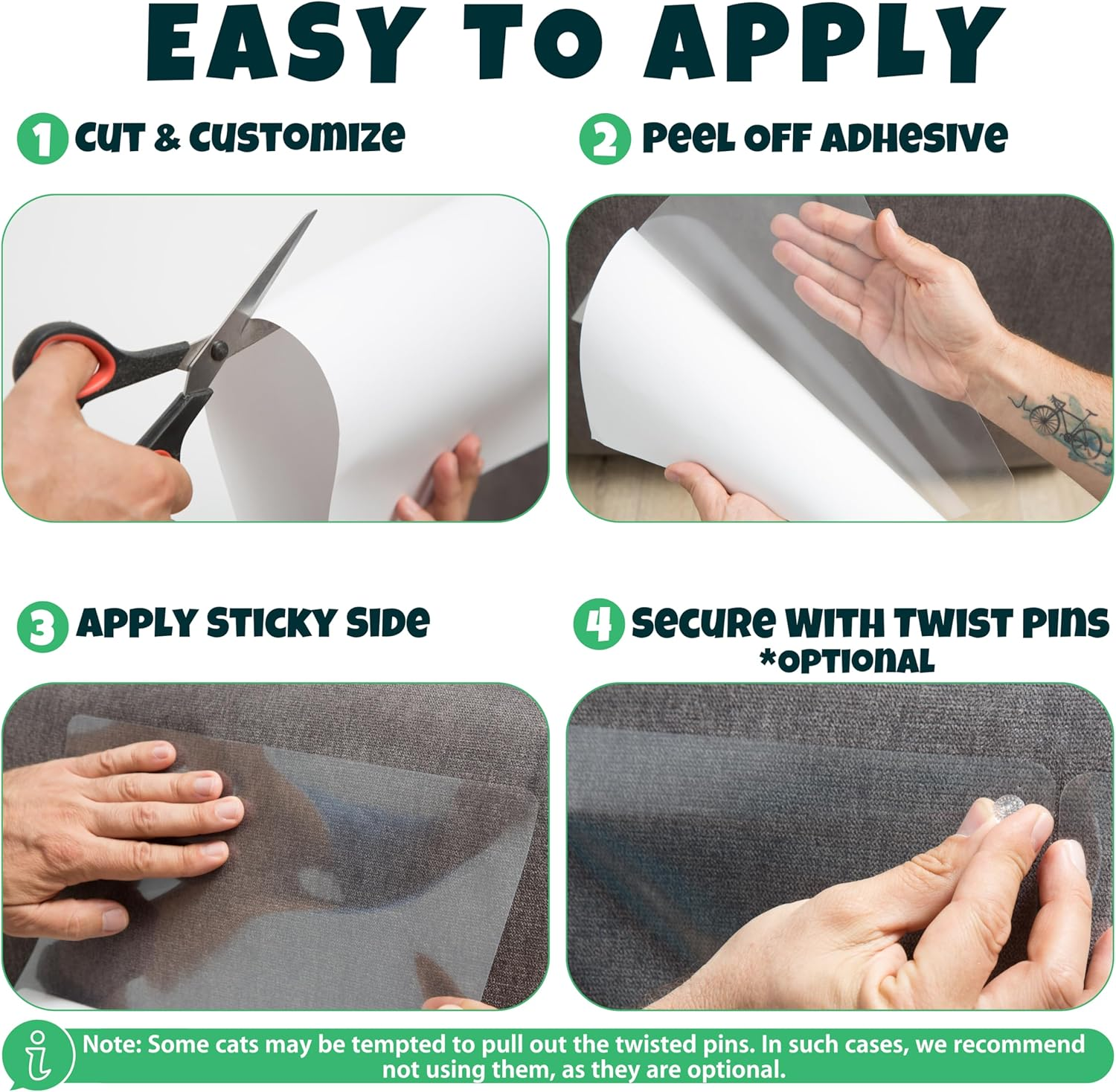 EASY TO APPLY

1 CUT & CUSTOMIZE

2 PEEL OFF ADHESIVE

3 APPLY STICKY SIDE

4 SECURE WITH TWIST PINS *OPTIONAL

i Note: Some cats may be tempted to pull out the twisted pins. In such cases, we recommend not using them, as they are optional.