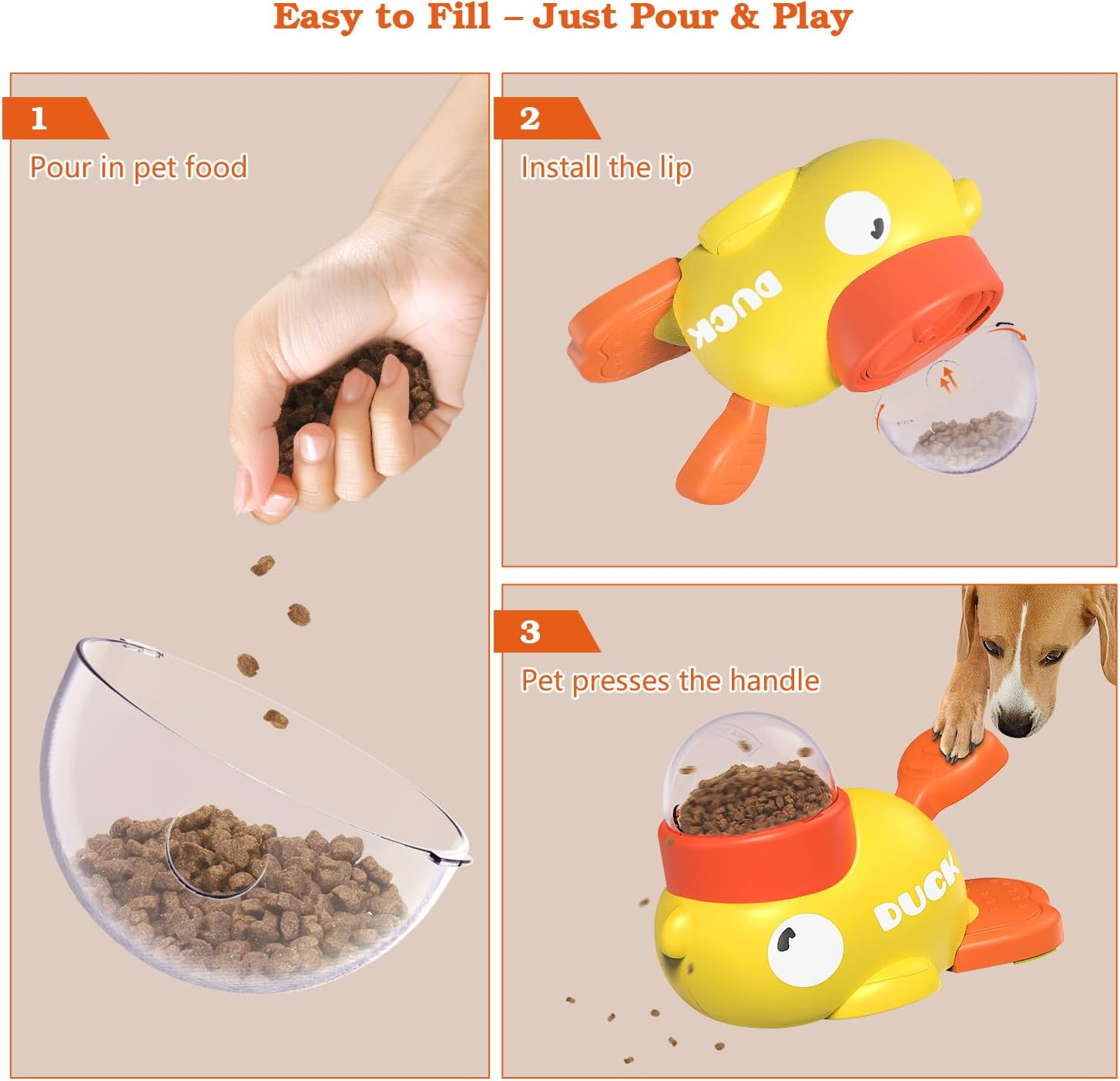 Easy to Fill – Just Pour & Play

1
Pour in pet food

2
Install the lip

DUCK

3
Pet presses the handle

DUCK