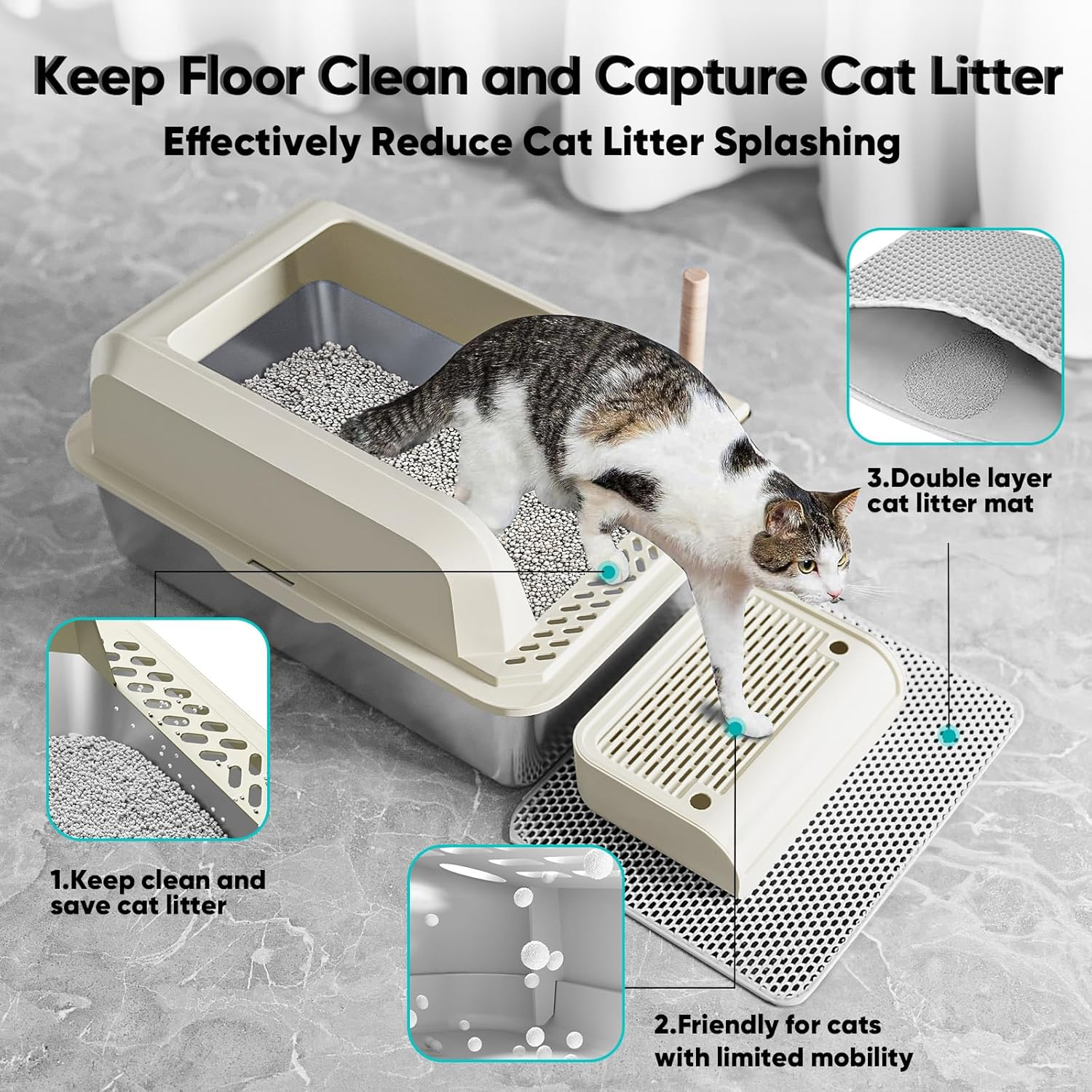 Keep Floor Clean and Capture Cat Litter

Effectively Reduce Cat Litter Splashing

3.Double layer cat litter mat

1.Keep clean and save cat litter

2.Friendly for cats with limited mobility