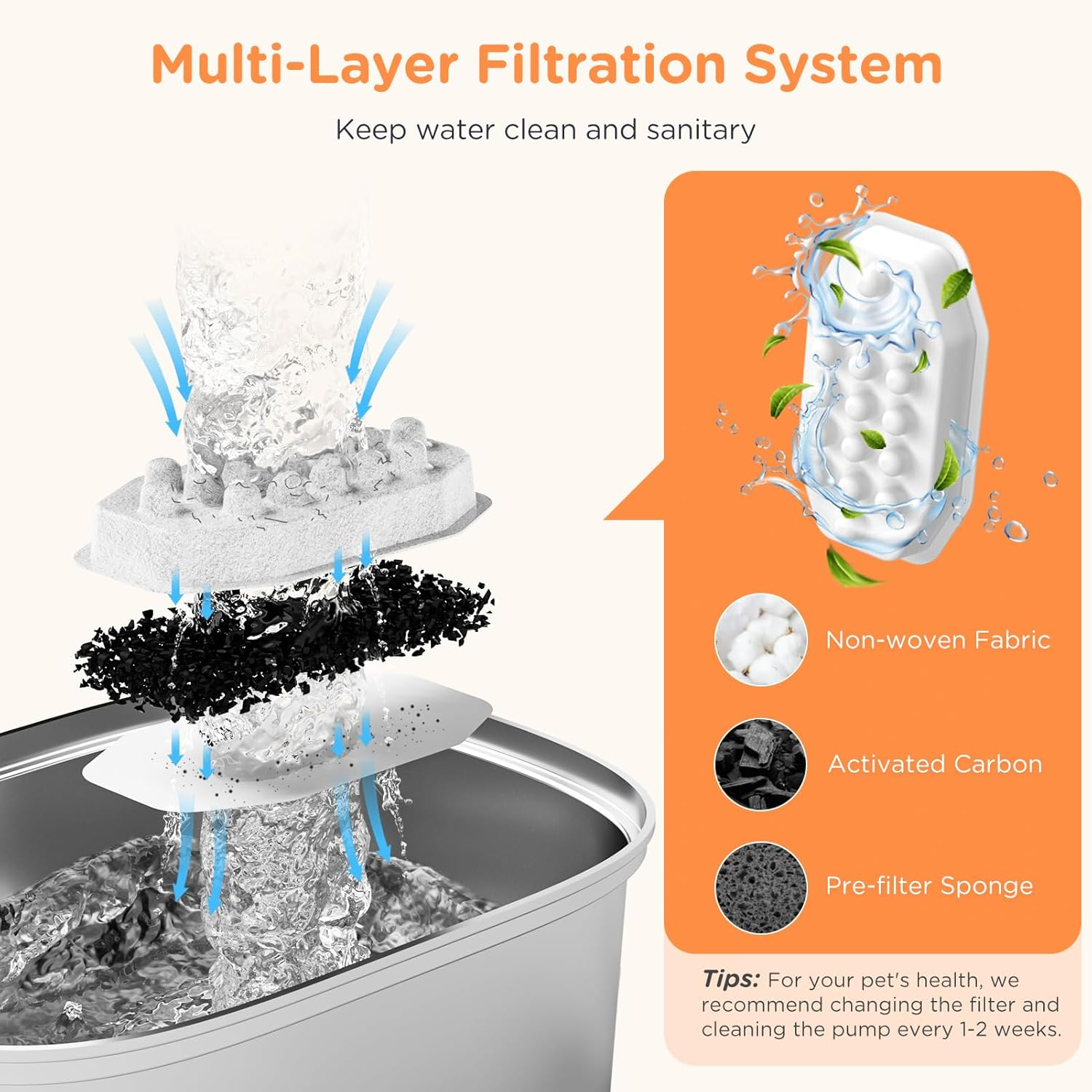 Multi-Layer Filtration System

Keep water clean and sanitary

Non-woven Fabric

Activated Carbon

Pre-filter Sponge

Tips: For your pet's health, we recommend changing the filter and cleaning the pump every 1-2 weeks.