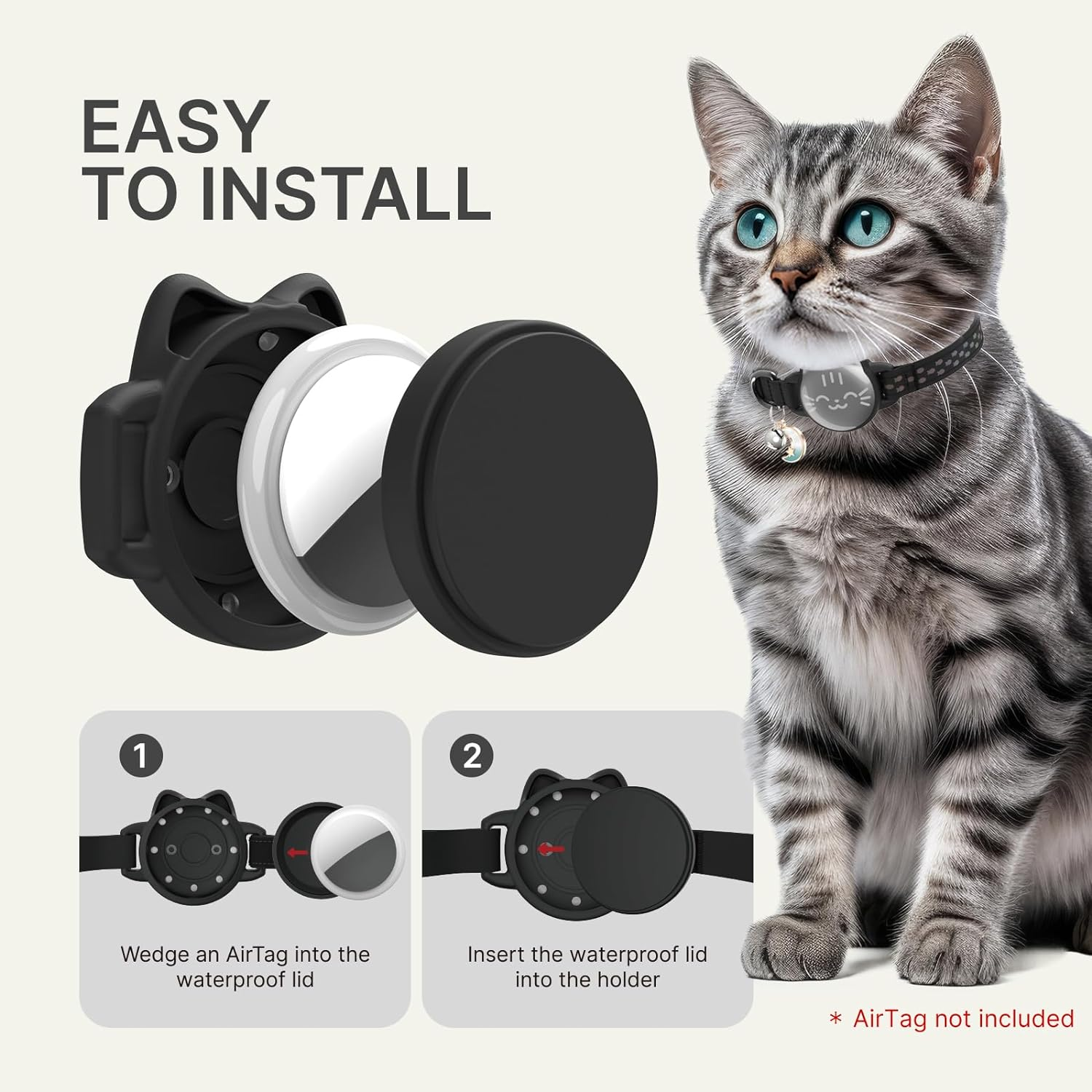 EASY
TO INSTALL

1

Wedge an AirTag into the waterproof lid

2

Insert the waterproof lid into the holder

* AirTag not included