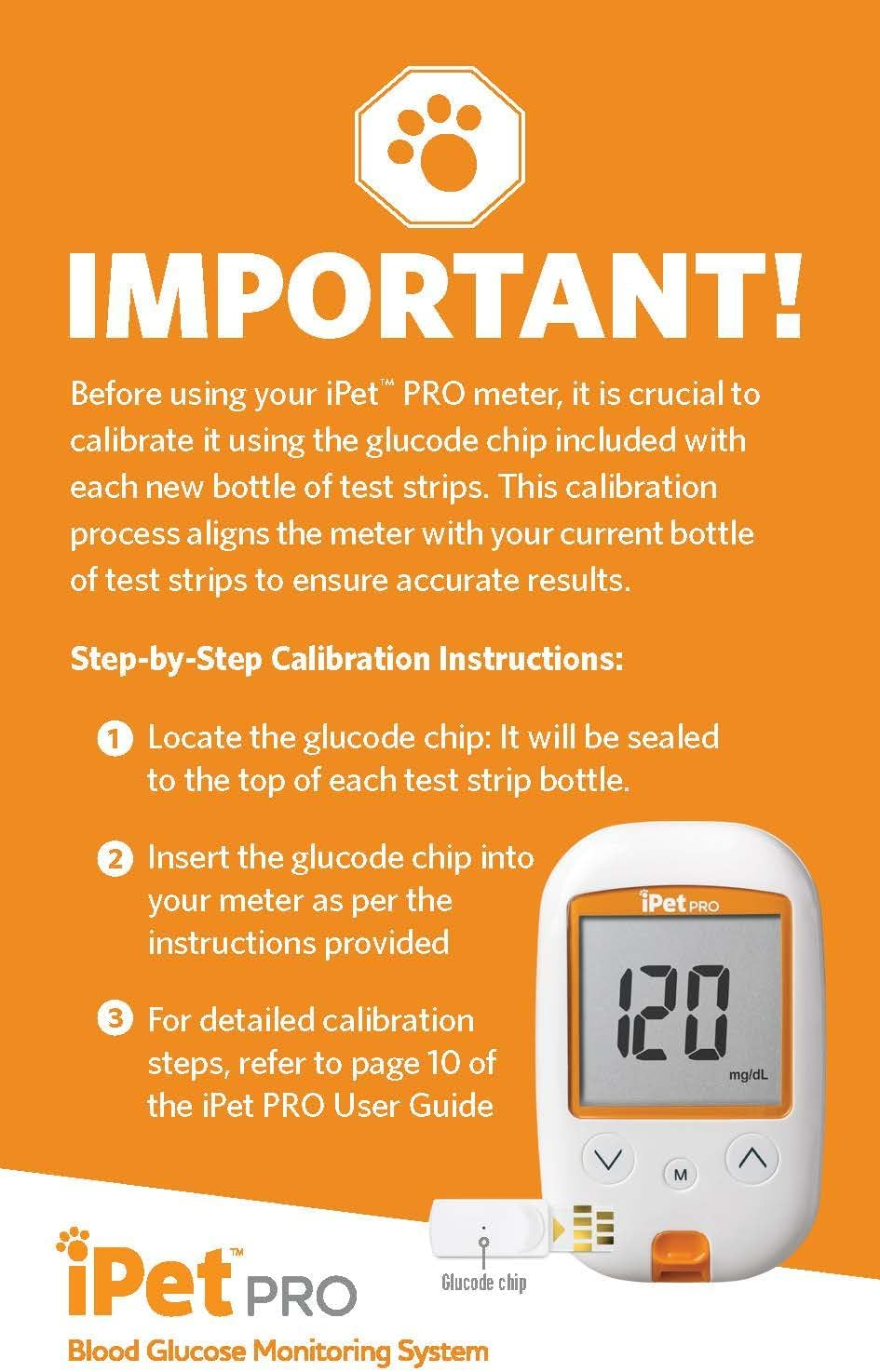 IMPORTANT!

Before using your iPet™ PRO meter, it is crucial to calibrate it using the glucode chip included with each new bottle of test strips. This calibration process aligns the meter with your current bottle of test strips to ensure accurate results.

Step-by-Step Calibration Instructions:

1 Locate the glucode chip: It will be sealed to the top of each test strip bottle.

2 Insert the glucode chip into your meter as per the instructions provided

3 For detailed calibration steps, refer to page 10 of the iPet PRO User Guide

iPet PRO

120

mg/dL

M

Glucode chip

iPet™ PRO

Blood Glucose Monitoring System