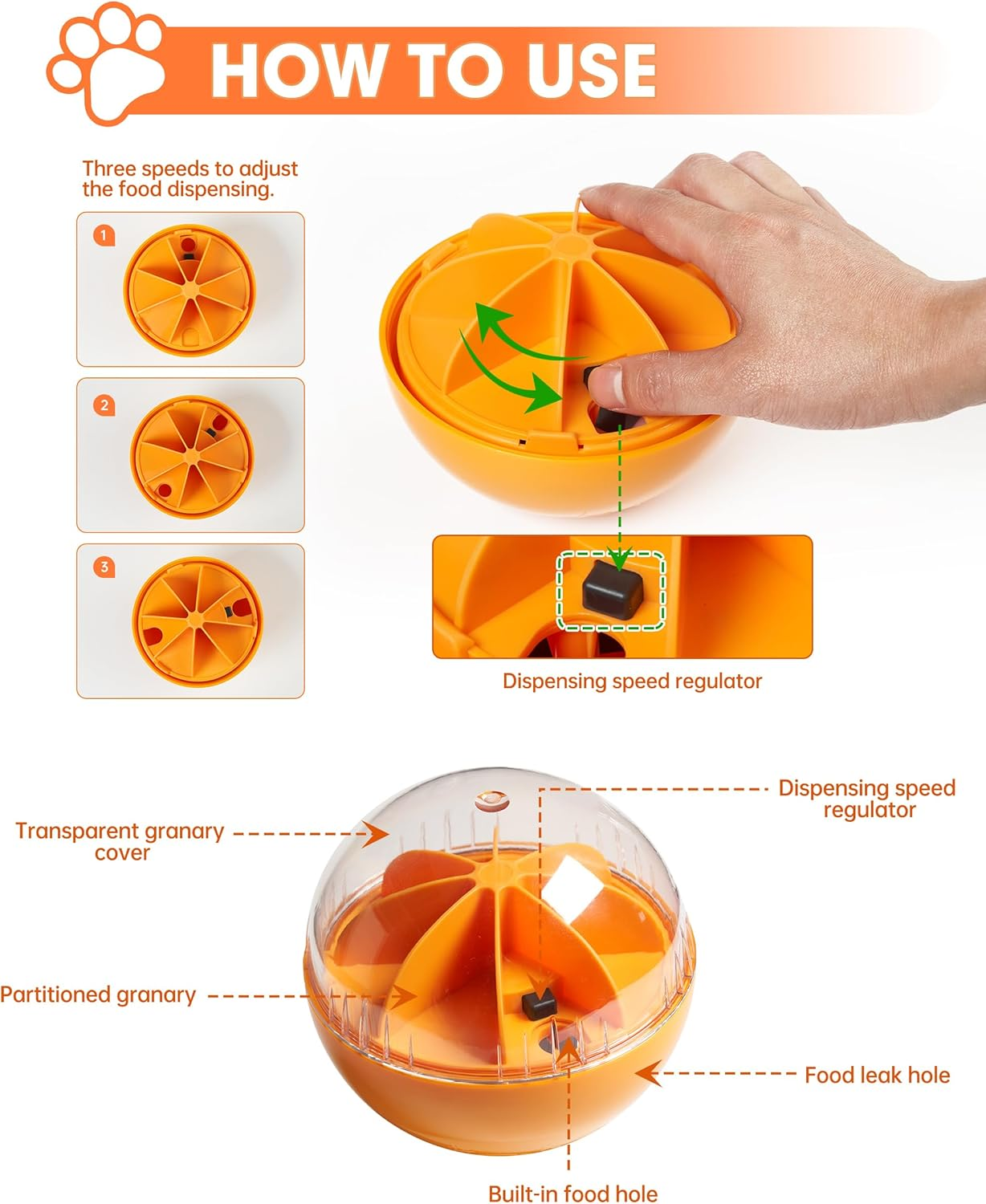 HOW TO USE

Three speeds to adjust the food dispensing.

1

2

3

Dispensing speed regulator

Transparent granary cover

Dispensing speed regulator

Partitioned granary

Food leak hole

Built-in food hole