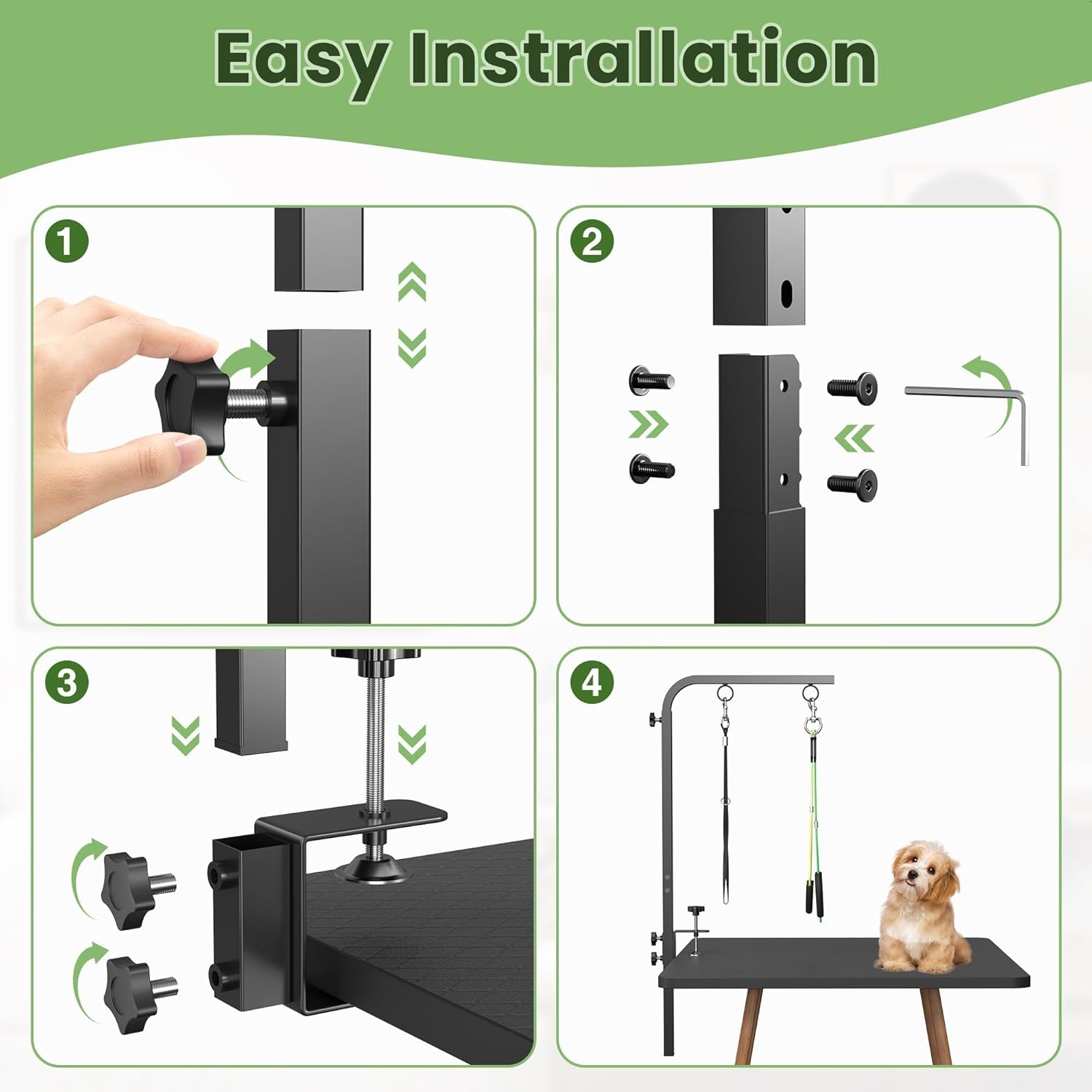 Easy Instrallation

1

2

3

4