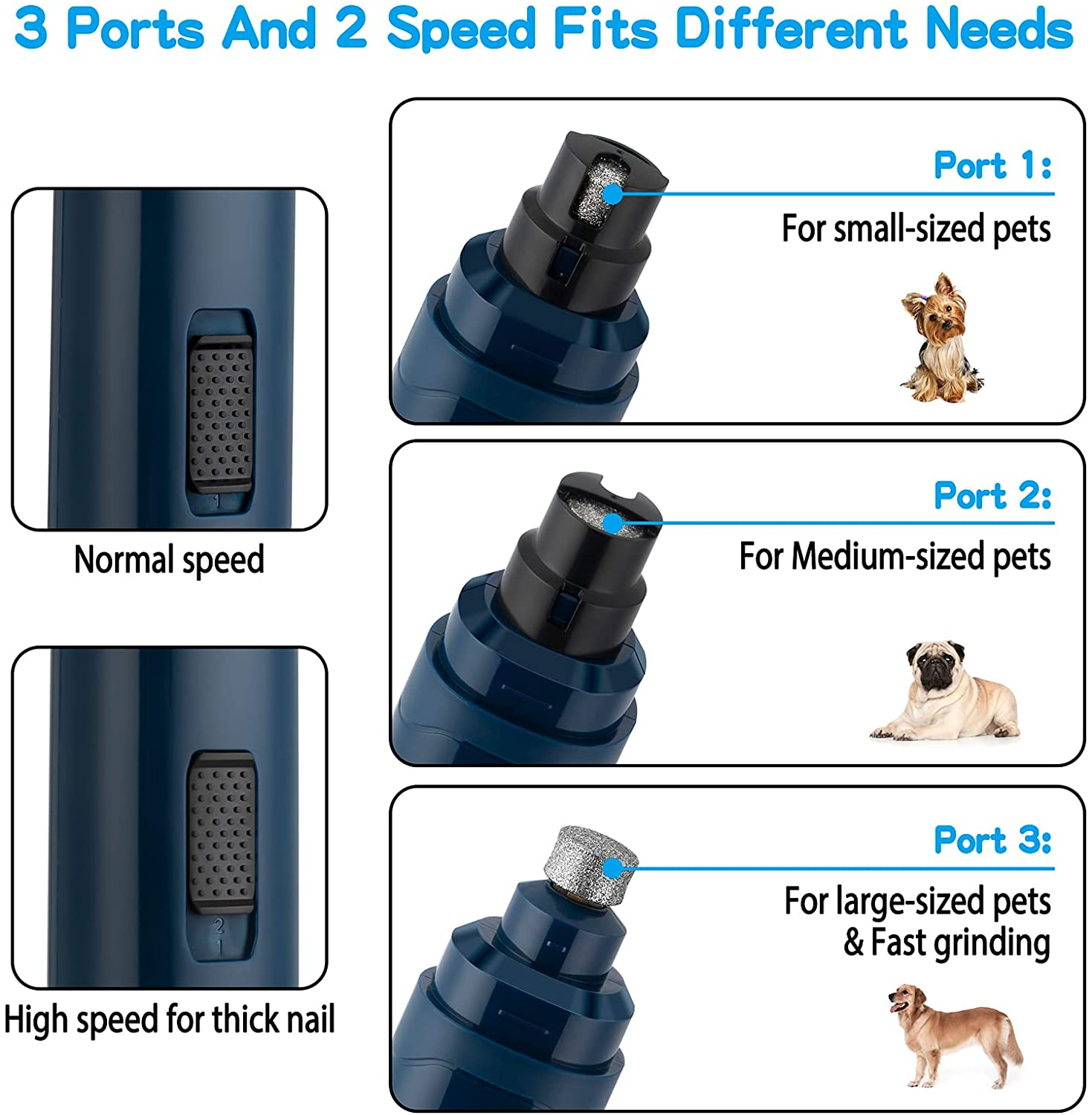 3 Ports And 2 Speed Fits Different Needs

1

Normal speed

2
1

High speed for thick nail

Port 1:

For small-sized pets

Port 2:

For Medium-sized pets

Port 3:

For large-sized pets & Fast grinding