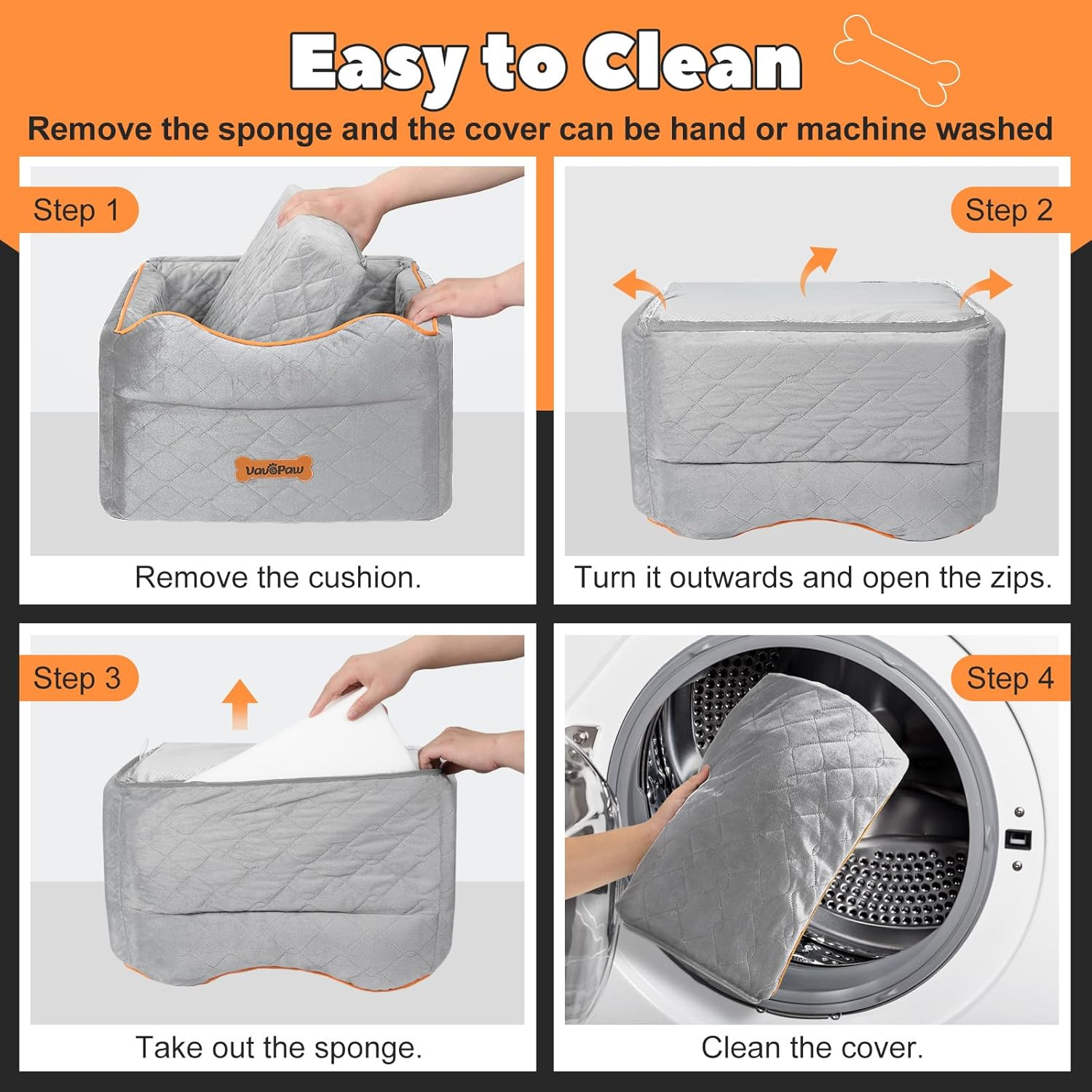 Easy to Clean

Remove the sponge and the cover can be hand or machine washed

Step 1

VavoPaw

Remove the cushion.

Step 2

Turn it outwards and open the zips.

Step 3

Take out the sponge.

Step 4

Clean the cover.