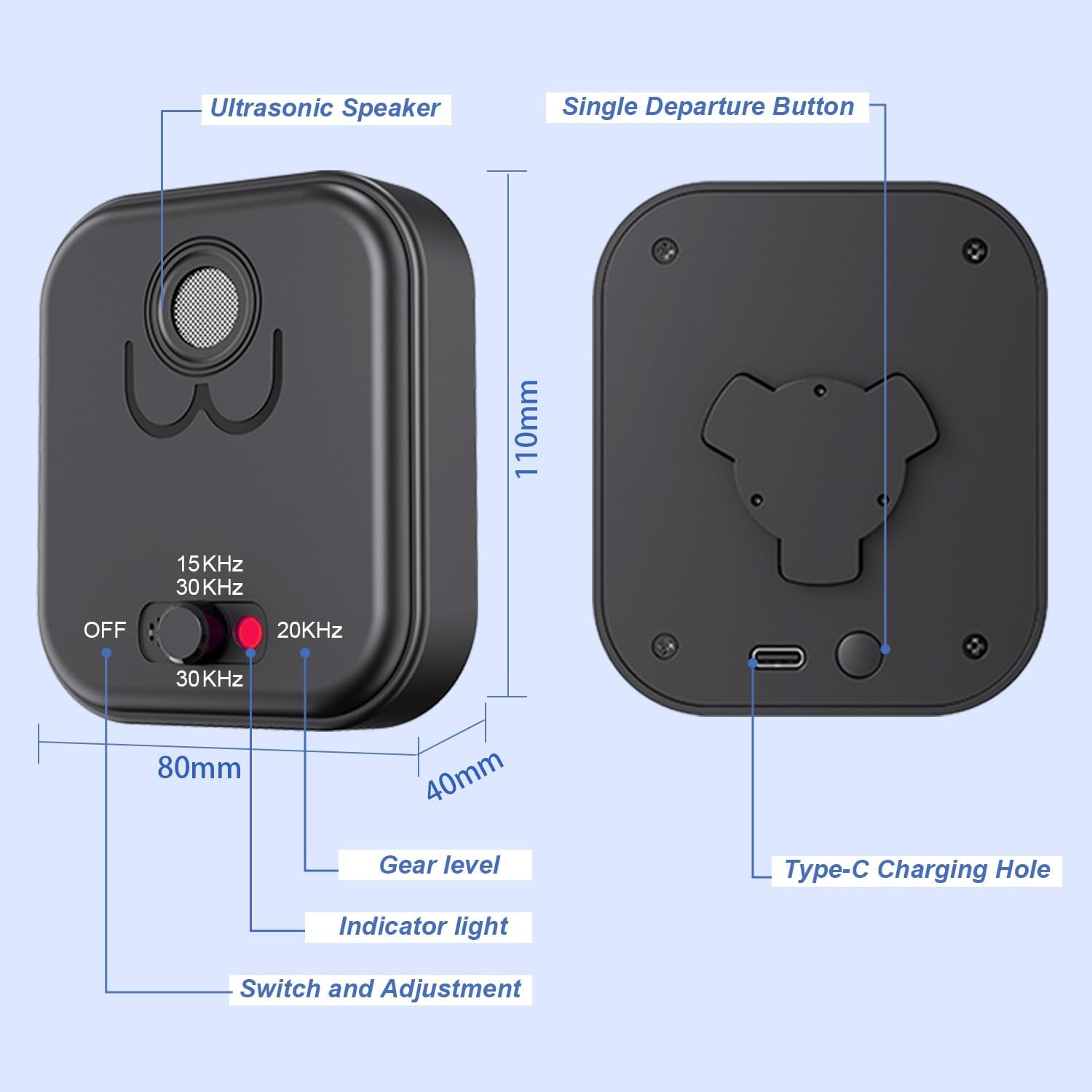 Ultrasonic Speaker

Single Departure Button

110mm

15KHz
30KHz

OFF

20KHz

30KHz

80mm

40mm

Gear level

Indicator light

Switch and Adjustment

Type-C Charging Hole