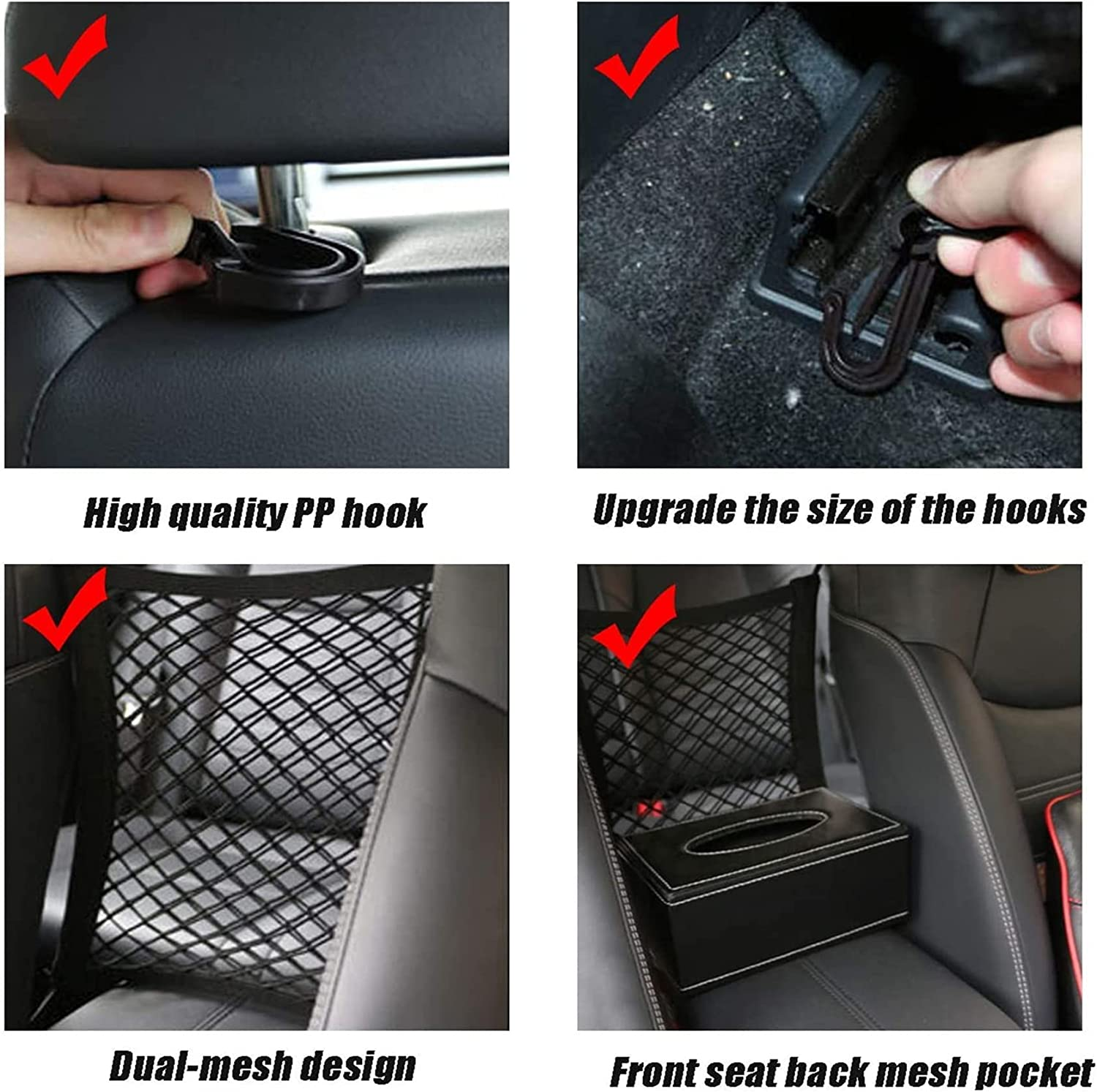 High quality PP hook

Upgrade the size of the hooks

Dual-mesh design

Front seat back mesh pocket