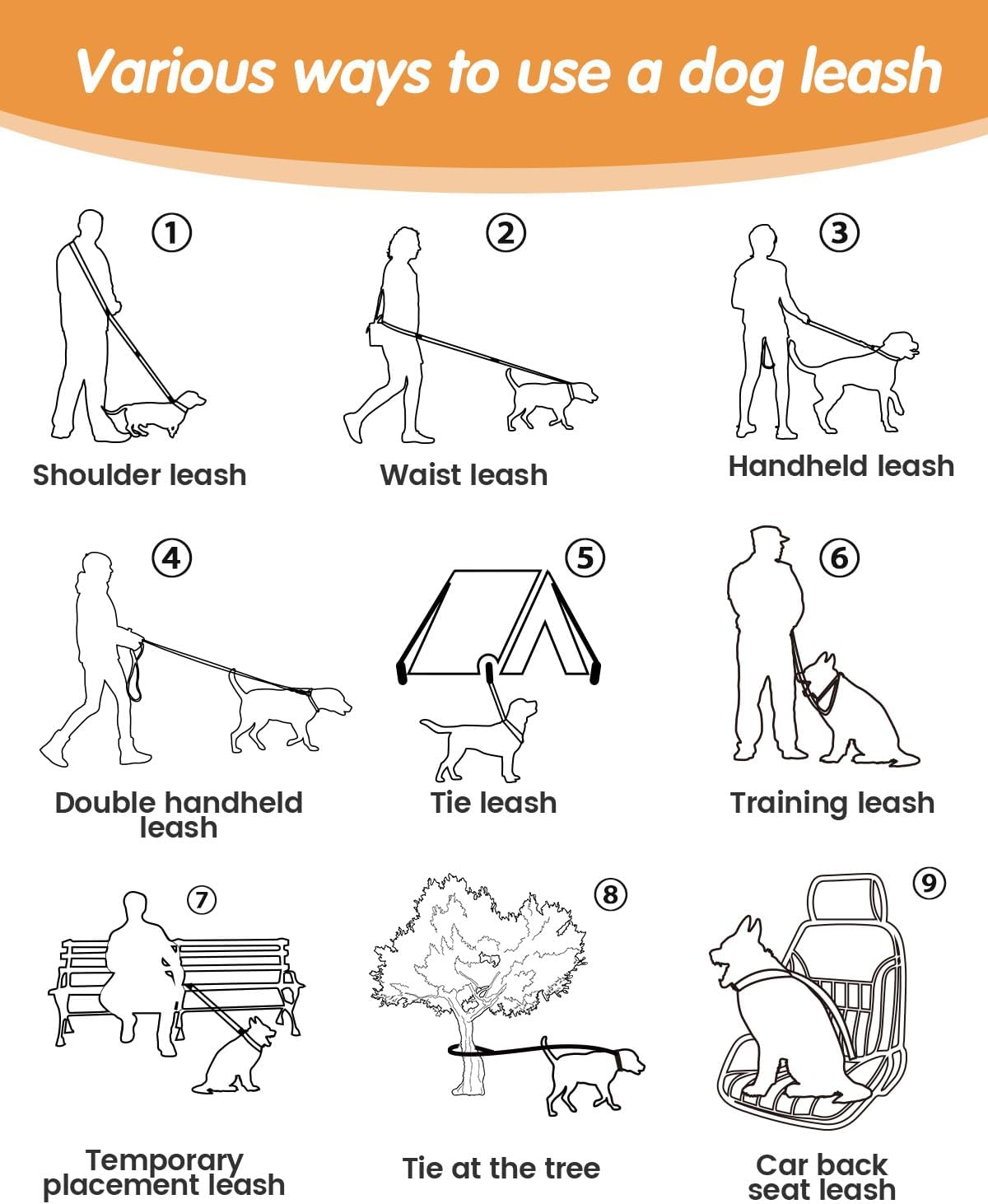 Various ways to use a dog leash

①
Shoulder leash

②
Waist leash

③
Handheld leash

④
Double handheld leash

⑤
Tie leash

⑥
Training leash

⑦
Temporary placement leash

⑧
Tie at the tree

⑨
Car back seat leash