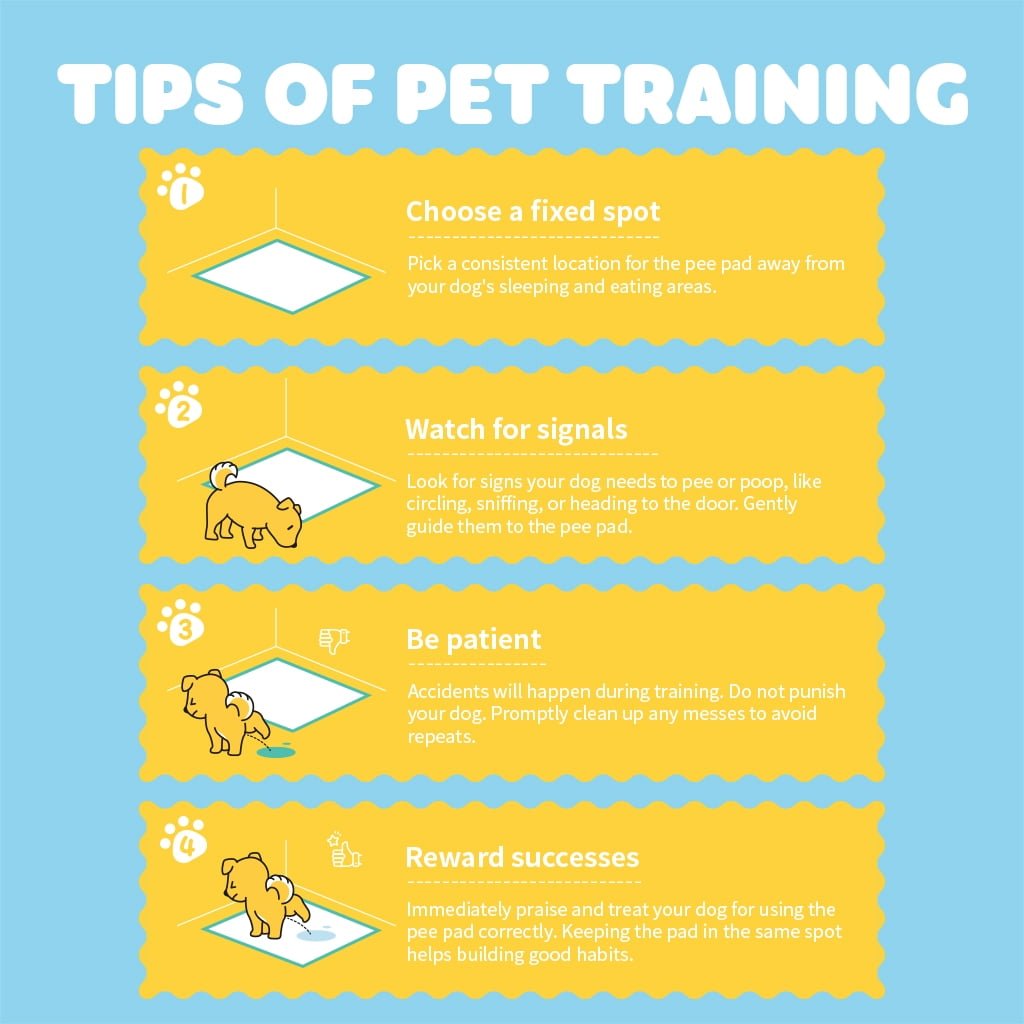 TIPS OF PET TRAINING

1

Choose a fixed spot

Pick a consistent location for the pee pad away from your dog's sleeping and eating areas.

2

Watch for signals

Look for signs your dog needs to pee or poop, like circling, sniffing, or heading to the door. Gently guide them to the pee pad.

3

Be patient

Accidents will happen during training. Do not punish your dog. Promptly clean up any messes to avoid repeats.

4

Reward successes

Immediately praise and treat your dog for using the pee pad correctly. Keeping the pad in the same spot helps building good habits.